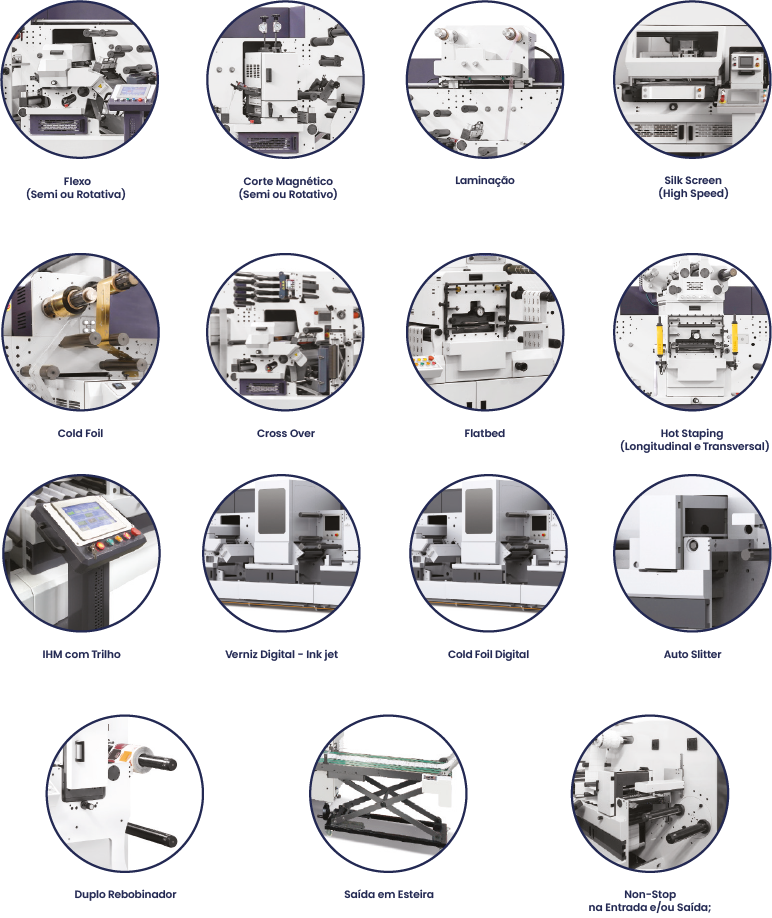 Flexo
(Semi ou Rotativa)

Corte Magnético
(Semi ou Rotativo)

Laminação

Silk Screen
(High Speed)

Cold Foil

Cross Over

Flatbed

Hot Staping
(Longitudinal e Transversal)

IHM com Trilho

Verniz Digital - Ink jet

Cold Foil Digital

Auto Slitter

Duplo Rebobinador

Saída em Esteira

Non-Stop
na Entrada e/ou Saída;